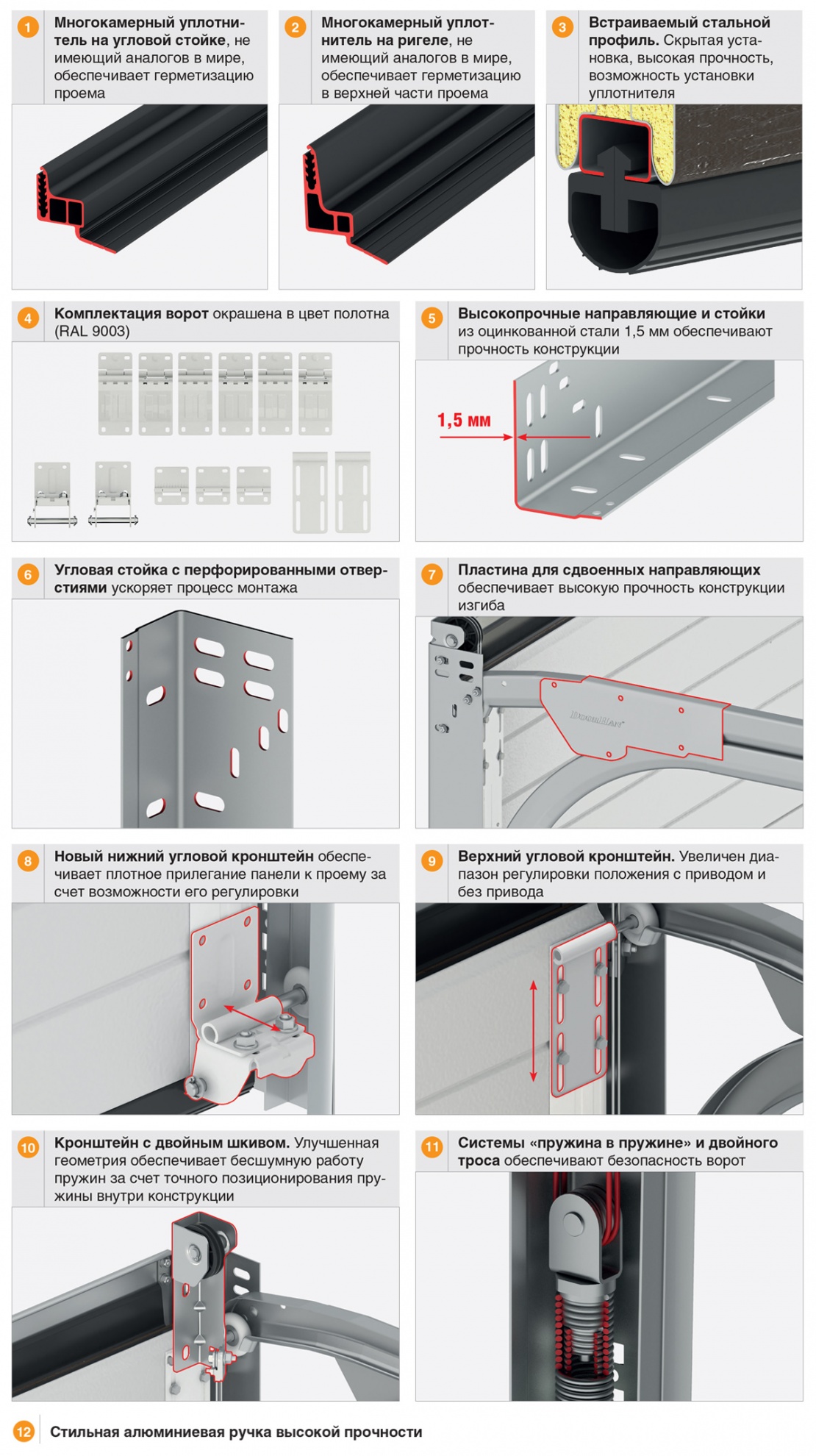 1 Многокамерный уплотнитель на угловой стойке, не имеющий аналогов в мире, обеспечивает герметизацию проема

2 Многокамерный уплотнитель на ригеле, не имеющий аналогов в мире, обеспечивает герметизацию в верхней части проема

3 Встраиваемый стальной профиль. Скрытая установка, высокая прочность, возможность установки уплотнителя

4 Комплектация ворот окрашена в цвет полотна (RAL 9003)

5 Высокопрочные направляющие и стойки из оцинкованной стали 1,5 мм обеспечивают прочность конструкции

1,5 мм

6 Угловая стойка с перфорированными отверстиями ускоряет процесс монтажа

7 Пластина для сдвоенных направляющих обеспечивает высокую прочность конструкции изгиба

DoorHan

8 Новый нижний угловой кронштейн обеспечивает плотное прилегание панели к проему за счет возможности его регулировки

9 Верхний угловой кронштейн. Увеличен диапазон регулировки положения с приводом и без привода

10 Кронштейн с двойным шкивом. Улучшенная геометрия обеспечивает бесшумную работу пружин за счет точного позиционирования пружины внутри конструкции

11 Системы «пружина в пружине» и двойного троса обеспечивают безопасность ворот

12 Стильная алюминиевая ручка высокой прочности